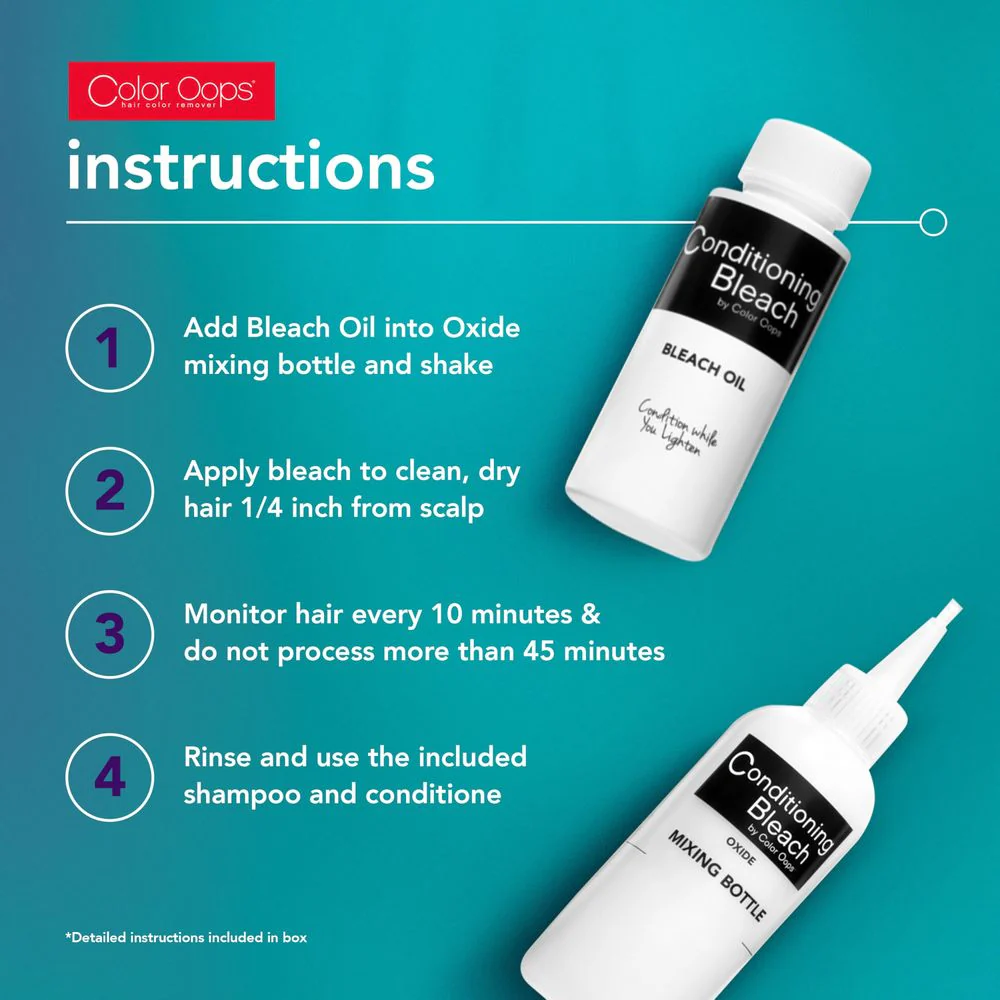 Color Oops
hair color remover

instructions

1 Add Bleach Oil into Oxide mixing bottle and shake

2 Apply bleach to clean, dry hair 1/4 inch from scalp

3 Monitor hair every 10 minutes & do not process more than 45 minutes

4 Rinse and use the included shampoo and conditione

*Detailed instructions included in box

Conditioning Bleach
by Color Oops
BLEACH OIL
Condition while You Lighten

Conditioning Bleach
by Color Oops
OXIDE
MIXING BOTTLE