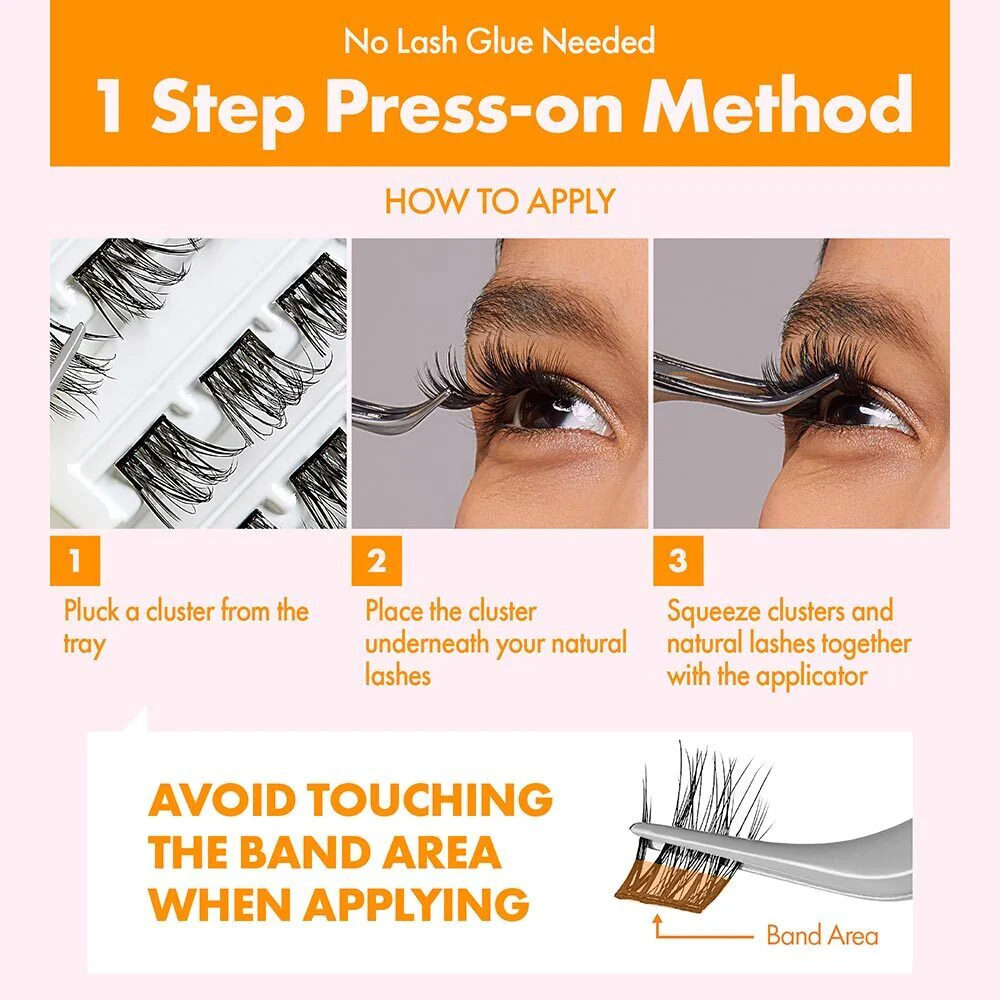 No Lash Glue Needed

1 Step Press-on Method

HOW TO APPLY

1

Pluck a cluster from the tray

2

Place the cluster underneath your natural lashes

3

Squeeze clusters and natural lashes together with the applicator

AVOID TOUCHING THE BAND AREA WHEN APPLYING

Band Area