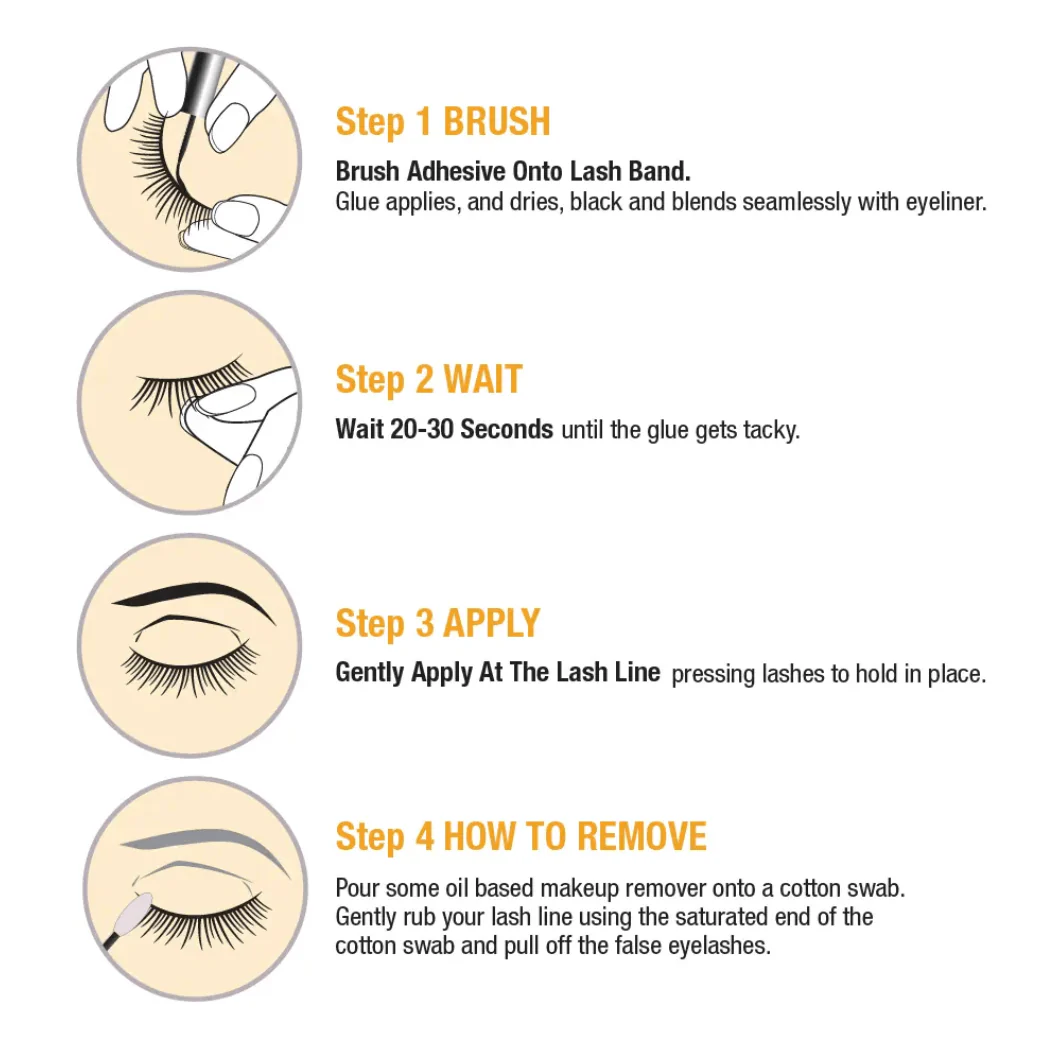 Step 1 BRUSH

Brush Adhesive Onto Lash Band.
Glue applies, and dries, black and blends seamlessly with eyeliner.

Step 2 WAIT

Wait 20-30 Seconds until the glue gets tacky.

Step 3 APPLY

Gently Apply At The Lash Line pressing lashes to hold in place.

Step 4 HOW TO REMOVE

Pour some oil based makeup remover onto a cotton swab. Gently rub your lash line using the saturated end of the cotton swab and pull off the false eyelashes.