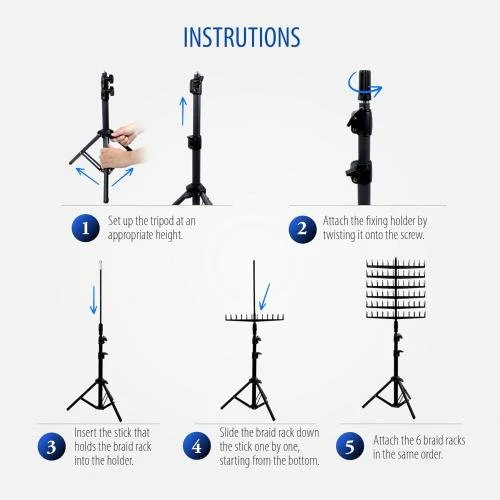 INSTRUTIONS

1 Set up the tripod at an appropriate height.

2 Attach the fixing holder by twisting it onto the screw.

3 Insert the stick that holds the braid rack into the holder.

4 Slide the braid rack down the stick one by one, starting from the bottom.

5 Attach the 6 braid racks in the same order.